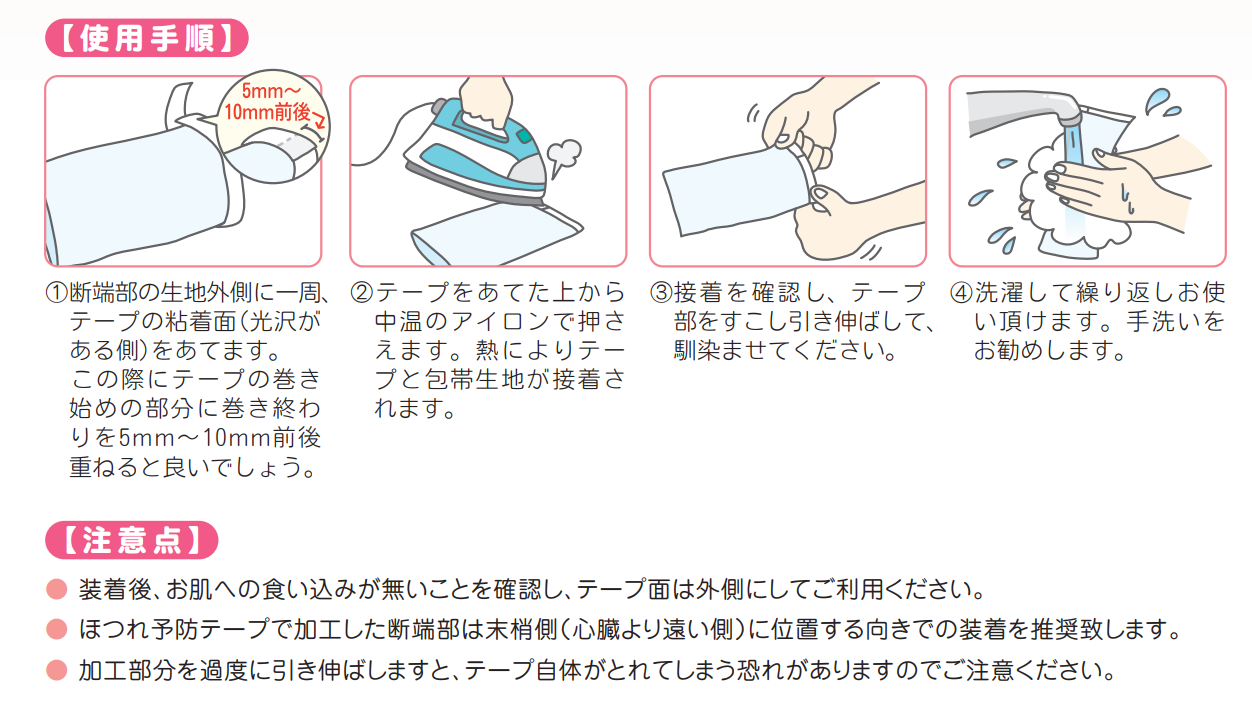 【使用手順】

5mm～10mm前後

①断端部の生地外側に一周、テープの粘着面(光沢がある側)をあてます。
この際にテープの巻き始めの部分に巻き終わりを5mm～10mm前後重ねると良いでしょう。

②テープをあてた上から中温のアイロンで押さえます。熱によりテープと包帯生地が接着されます。

③接着を確認し、テープ部をすこし引き伸ばして、馴染ませてください。

④洗濯して繰り返しお使い頂けます。手洗いをお勧めします。

【注意点】

● 装着後、お肌への食い込みが無いことを確認し、テープ面は外側にしてご利用ください。
● ほつれ予防テープで加工した断端部は末梢側(心臓より遠い側)に位置する向きでの装着を推奨致します。
● 加工部分を過度に引き伸ばしますと、テープ自体がとれてしまう恐れがありますのでご注意ください。